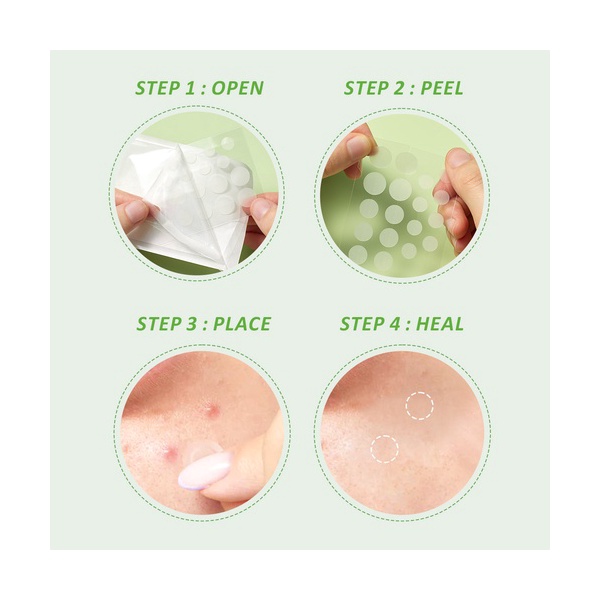 STEP 1 : OPEN

STEP 2 : PEEL

STEP 3 : PLACE

STEP 4 : HEAL