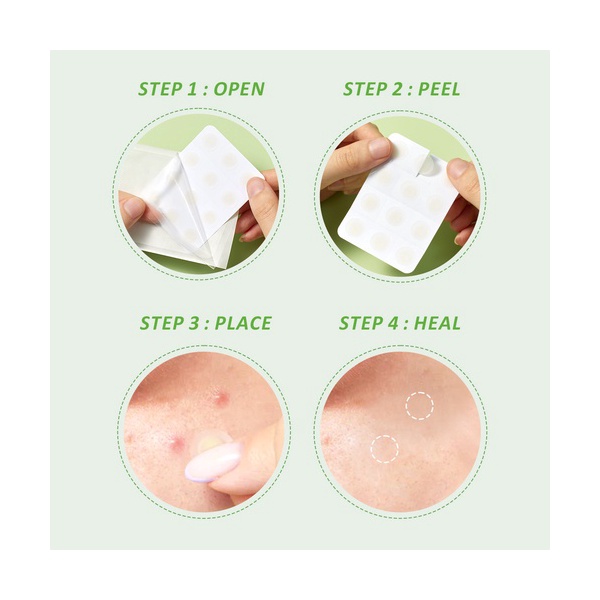 STEP 1 : OPEN

STEP 2 : PEEL

STEP 3 : PLACE

STEP 4 : HEAL